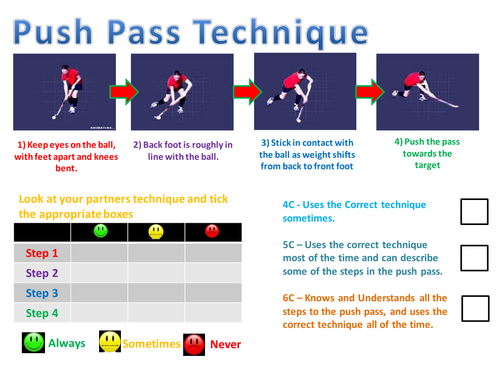 Push Pass Technique

1) Keep eyes on the ball, with feet apart and knees bent.

2) Back foot is roughly in line with the ball.

3) Stick in contact with the ball as weight shifts from back to front foot

4) Push the pass towards the target

Look at your partners technique and tick the appropriate boxes

| | | | |
|---|---|---|---|
| Step 1 | | | |
| Step 2 | | | |
| Step 3 | | | |
| Step 4 | | | |

Always Sometimes Never

4C - Uses the Correct technique sometimes.

5C – Uses the correct technique most of the time and can describe some of the steps in the push pass.

6C – Knows and Understands all the steps to the push pass, and uses the correct technique all of the time.