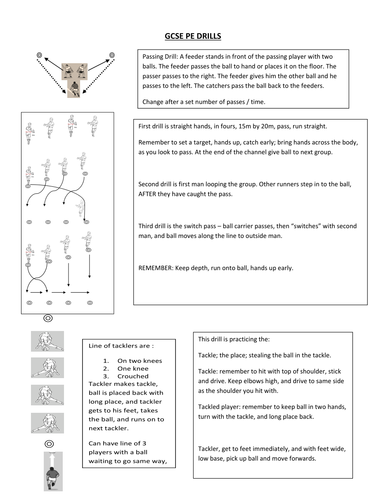 GCSE PE DRILLS

Passing Drill: A feeder stands in front of the passing player with two balls. The feeder passes the ball to hand or places it on the floor. The passer passes to the right. The feeder gives him the other ball and he passes to the left. The catchers pass the ball back to the feeders.

Change after a set number of passes / time.

First drill is straight hands, in fours, 15m by 20m, pass, run straight.

Remember to set a target, hands up, catch early; bring hands across the body, as you look to pass. At the end of the channel give ball to next group.

Second drill is first man looping the group. Other runners step in to the ball, AFTER they have caught the pass.

Third drill is the switch pass – ball carrier passes, then "switches" with second man, and ball moves along the line to outside man.

REMEMBER: Keep depth, run onto ball, hands up early.

Line of tacklers are :

1. On two knees
2. One knee
3. Crouched

Tackler makes tackle, ball is placed back with long place, and tackler gets to his feet, takes the ball, and runs on to next tackler.

Can have line of 3 players with a ball waiting to go same way,

This drill is practicing the:

Tackle; the place; stealing the ball in the tackle.

Tackle: remember to hit with top of shoulder, stick and drive. Keep elbows high, and drive to same side as the shoulder you hit with.

Tackled player: remember to keep ball in two hands, turn with the tackle, and long place back.

Tackler, get to feet immediately, and with feet wide, low base, pick up ball and move forwards.