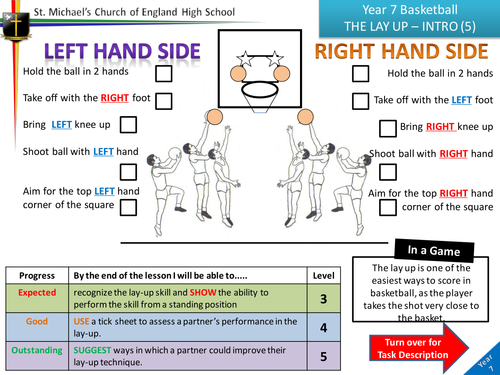 St. Michael's Church of England High School

Year 7 Basketball
THE LAY UP – INTRO (5)

LEFT HAND SIDE

Hold the ball in 2 hands

Take off with the RIGHT foot

Bring LEFT knee up

Shoot ball with LEFT hand

Aim for the top LEFT hand corner of the square

RIGHT HAND SIDE

Hold the ball in 2 hands

Take off with the LEFT foot

Bring RIGHT knee up

Shoot ball with RIGHT hand

Aim for the top RIGHT hand corner of the square

| Progress | By the end of the lesson I will be able to..... | Level |
|---|---|---|
| Expected | recognize the lay-up skill and SHOW the ability to perform the skill from a standing position | 3 |
| Good | USE a tick sheet to assess a partner's performance in the lay-up. | 4 |
| Outstanding | SUGGEST ways in which a partner could improve their lay-up technique. | 5 |

In a Game

The lay up is one of the easiest ways to score in basketball, as the player takes the shot very close to the basket.

Turn over for Task Description

Year 7