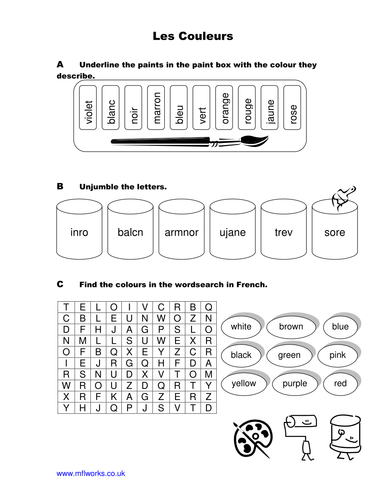 Les Couleurs

A Underline the paints in the paint box with the colour they describe.

violet blanc noir marron bleu vert orange rouge jaune rose

B Unjumble the letters.

inro balcn armnor ujane trev sore

C Find the colours in the wordsearch in French.

| T | E | L | O | I | V | C | R | B | Q |
|---|---|---|---|---|---|---|---|---|---|
| C | B | L | E | U | N | W | O | Z | N |
| D | F | H | J | A | G | P | S | L | O |
| N | M | L | L | S | U | W | E | X | R |
| O | F | B | Q | X | E | Y | Z | C | R |
| I | E | J | R | G | Q | H | F | D | A |
| R | S | N | U | D | X | V | T | O | M |
| W | R | O | U | Z | D | Q | R | T | Y |
| X | R | F | K | A | G | Z | E | R | Z |
| Y | H | J | Q | P | J | S | V | T | D |

white brown blue
black green pink
yellow purple red

www.mflworks.co.uk