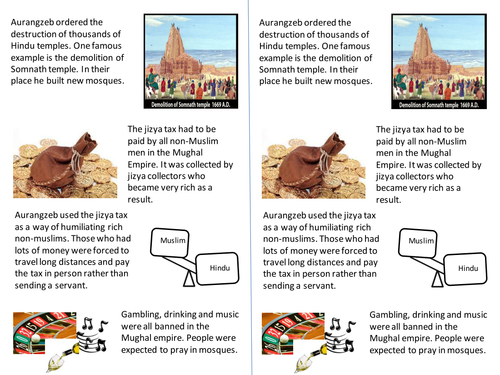 Aurangzeb ordered the destruction of thousands of Hindu temples. One famous example is the demolition of Somnath temple. In their place he built new mosques.

Demolition of Somnath temple 1669 A.D.

The jizya tax had to be paid by all non-Muslim men in the Mughal Empire. It was collected by jizya collectors who became very rich as a result.

Aurangzeb used the jizya tax as a way of humiliating rich non-muslims. Those who had lots of money were forced to travel long distances and pay the tax in person rather than sending a servant.

Muslim

Hindu

Gambling, drinking and music were all banned in the Mughal empire. People were expected to pray in mosques.

Aurangzeb ordered the destruction of thousands of Hindu temples. One famous example is the demolition of Somnath temple. In their place he built new mosques.

Demolition of Somnath temple 1669 A.D.

The jizya tax had to be paid by all non-Muslim men in the Mughal Empire. It was collected by jizya collectors who became very rich as a result.

Aurangzeb used the jizya tax as a way of humiliating rich non-muslims. Those who had lots of money were forced to travel long distances and pay the tax in person rather than sending a servant.

Muslim

Hindu

Gambling, drinking and music were all banned in the Mughal empire. People were expected to pray in mosques.