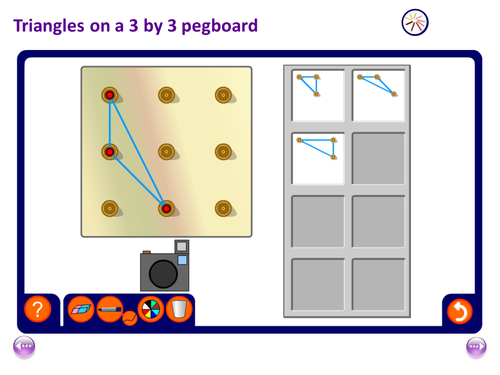 Triangles on a 3 by 3 pegboard

?