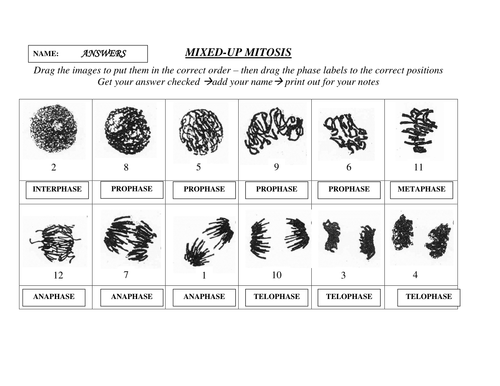 NAME: ANSWERS

MIXED-UP MITOSIS

Drag the images to put them in the correct order – then drag the phase labels to the correct positions
Get your answer checked →add your name→ print out for your notes

| 2 | 8 | 5 | 9 | 6 | 11 |
|---|---|---|---|---|---|
| INTERPHASE | PROPHASE | PROPHASE | PROPHASE | PROPHASE | METAPHASE |
| 12 | 7 | 1 | 10 | 3 | 4 |
| ANAPHASE | ANAPHASE | ANAPHASE | TELOPHASE | TELOPHASE | TELOPHASE |