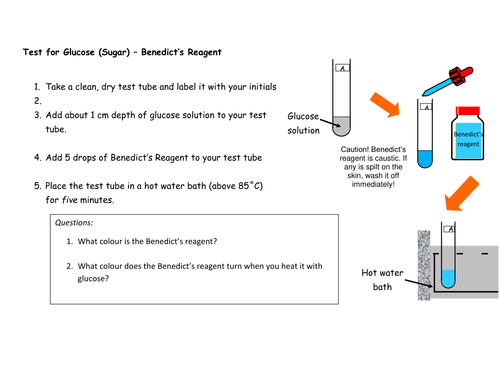 Test for Glucose (Sugar) – Benedict's Reagent

1. Take a clean, dry test tube and label it with your initials
2.
3. Add about 1 cm depth of glucose solution to your test tube.

4. Add 5 drops of Benedict's Reagent to your test tube

5. Place the test tube in a hot water bath (above 85°C) for five minutes.

Questions:
1. What colour is the Benedict's reagent?

2. What colour does the Benedict's reagent turn when you heat it with glucose?

A

Glucose solution

A

Benedict's reagent

Caution! Benedict's reagent is caustic. If any is spilt on the skin, wash it off immediately!

A

Hot water bath