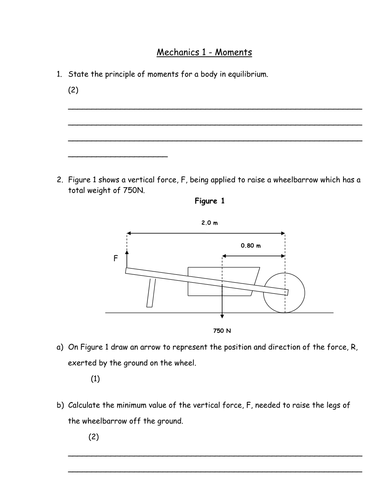 Mechanics 1 - Moments

1. State the principle of moments for a body in equilibrium.

(2)

2. Figure 1 shows a vertical force, F, being applied to raise a wheelbarrow which has a total weight of 750N.

Figure 1

2.0 m

0.80 m

F

750 N

a) On Figure 1 draw an arrow to represent the position and direction of the force, R, exerted by the ground on the wheel.

(1)

b) Calculate the minimum value of the vertical force, F, needed to raise the legs of the wheelbarrow off the ground.

(2)