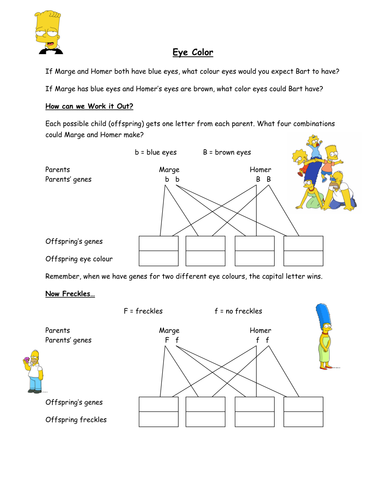 Eye Color

If Marge and Homer both have blue eyes, what colour eyes would you expect Bart to have?

If Marge has blue eyes and Homer's eyes are brown, what color eyes could Bart have?

How can we Work it Out?

Each possible child (offspring) gets one letter from each parent. What four combinations could Marge and Homer make?

b = blue eyes B = brown eyes

Parents Marge Homer
Parents' genes b b B B

Offspring's genes

Offspring eye colour

Remember, when we have genes for two different eye colours, the capital letter wins.

Now Freckles…

F = freckles f = no freckles

Parents Marge Homer
Parents' genes F f f f

Offspring's genes

Offspring freckles