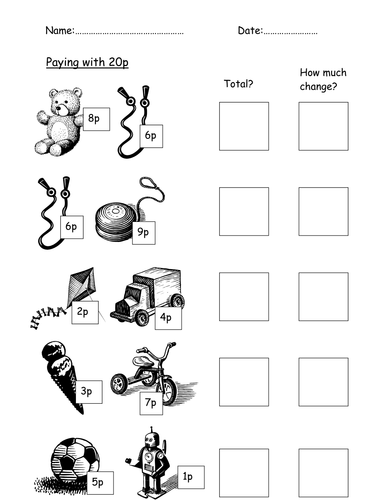 Name:……………………………………… Date:……………………

Paying with 20p

Total?

How much change?

8p
6p

6p
9p

2p
4p

3p
7p

5p
1p