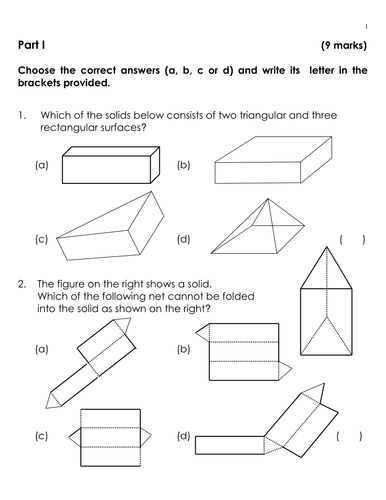 1

Part I (9 marks)

Choose the correct answers (a, b, c or d) and write its letter in the brackets provided.

1. Which of the solids below consists of two triangular and three rectangular surfaces?

(a)

(b)

(c)

(d)

( )

2. The figure on the right shows a solid. Which of the following net cannot be folded into the solid as shown on the right?

(a)

(b)

(c)

(d)

( )