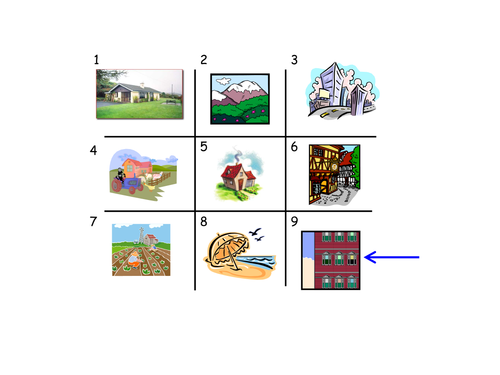 1 2 3

4 5 6

7 8 9