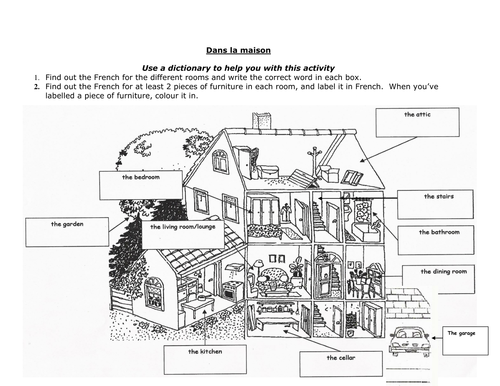 Dans la maison

Use a dictionary to help you with this activity

1. Find out the French for the different rooms and write the correct word in each box.
2. Find out the French for at least 2 pieces of furniture in each room, and label it in French. When you've labelled a piece of furniture, colour it in.

the attic

the bedroom

the stairs

the garden

the living room/lounge

the bathroom

the dining room

The garage

the kitchen

the cellar