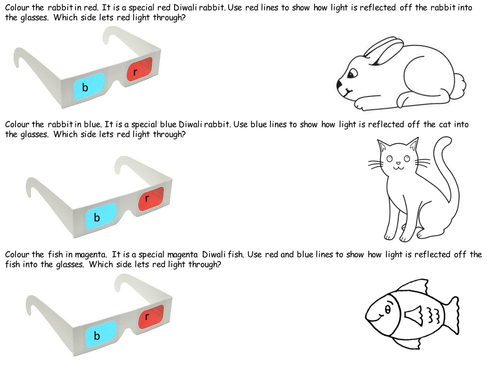 Colour the rabbit in red. It is a special red Diwali rabbit. Use red lines to show how light is reflected off the rabbit into the glasses. Which side lets red light through?

b

r

Colour the rabbit in blue. It is a special blue Diwali rabbit. Use blue lines to show how light is reflected off the cat into the glasses. Which side lets red light through?

b

r

Colour the fish in magenta. It is a special magenta Diwali fish. Use red and blue lines to show how light is reflected off the fish into the glasses. Which side lets red light through?

b

r