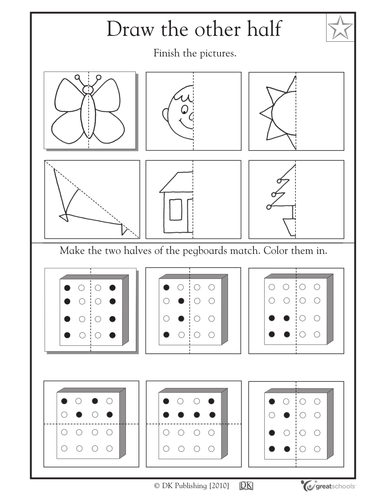 Draw the other half

Finish the pictures.

Make the two halves of the pegboards match. Color them in.

© DK Publishing [2010] DK

greatschools