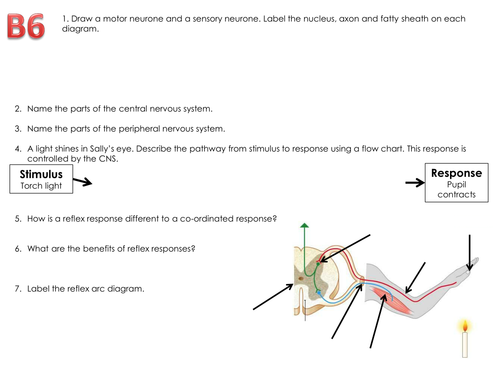 B6

1. Draw a motor neurone and a sensory neurone. Label the nucleus, axon and fatty sheath on each diagram.

2. Name the parts of the central nervous system.

3. Name the parts of the peripheral nervous system.

4. A light shines in Sally's eye. Describe the pathway from stimulus to response using a flow chart. This response is controlled by the CNS.

Stimulus
Torch light

Response
Pupil contracts

5. How is a reflex response different to a co-ordinated response?

6. What are the benefits of reflex responses?

7. Label the reflex arc diagram.