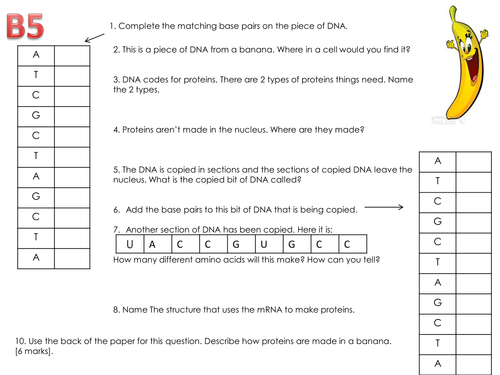 B5

1. Complete the matching base pairs on the piece of DNA.

| A | |
|---|---|
| T | |
| C | |
| G | |
| C | |
| T | |
| A | |
| G | |
| C | |
| T | |
| A | |

2. This is a piece of DNA from a banana. Where in a cell would you find it?

3. DNA codes for proteins. There are 2 types of proteins things need. Name the 2 types.

4. Proteins aren't made in the nucleus. Where are they made?

5. The DNA is copied in sections and the sections of copied DNA leave the nucleus. What is the copied bit of DNA called?

6. Add the base pairs to this bit of DNA that is being copied.

7. Another section of DNA has been copied. Here it is:

| U | A | C | C | G | U | G | C | C |
|---|---|---|---|---|---|---|---|---|

How many different amino acids will this make? How can you tell?

8. Name The structure that uses the mRNA to make proteins.

10. Use the back of the paper for this question. Describe how proteins are made in a banana. [6 marks].

| A | |
|---|---|
| T | |
| C | |
| G | |
| C | |
| T | |
| A | |
| G | |
| C | |
| T | |
| A | |