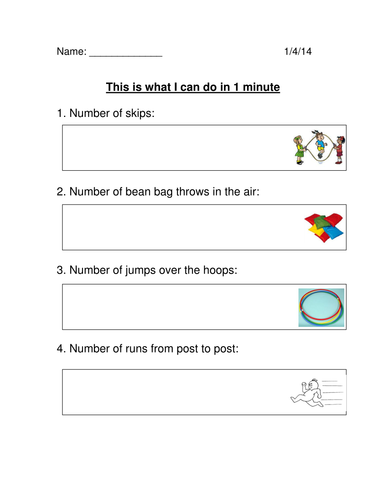 Name: ______________ 1/4/14

This is what I can do in 1 minute

1. Number of skips:

2. Number of bean bag throws in the air:

3. Number of jumps over the hoops:

4. Number of runs from post to post: