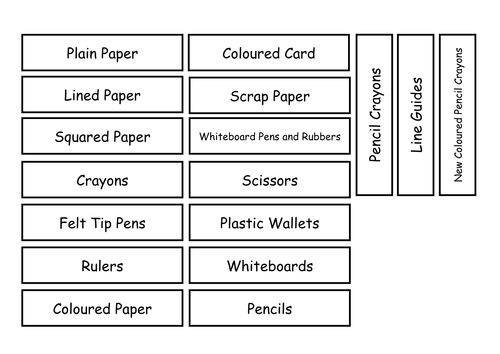 Plain Paper

Lined Paper

Squared Paper

Crayons

Felt Tip Pens

Rulers

Coloured Paper

Coloured Card

Scrap Paper

Whiteboard Pens and Rubbers

Scissors

Plastic Wallets

Whiteboards

Pencils

Pencil Crayons

Line Guides

New Coloured Pencil Crayons