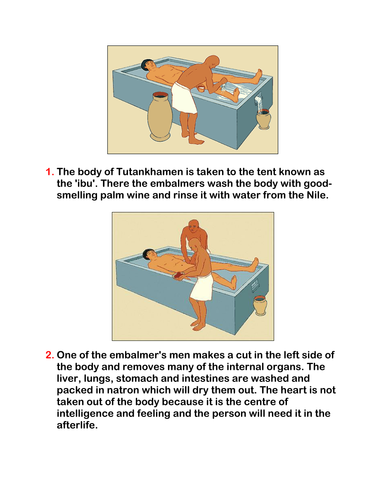 1. The body of Tutankhamen is taken to the tent known as the 'ibu'. There the embalmers wash the body with good-smelling palm wine and rinse it with water from the Nile.

2. One of the embalmer's men makes a cut in the left side of the body and removes many of the internal organs. The liver, lungs, stomach and intestines are washed and packed in natron which will dry them out. The heart is not taken out of the body because it is the centre of intelligence and feeling and the person will need it in the afterlife.