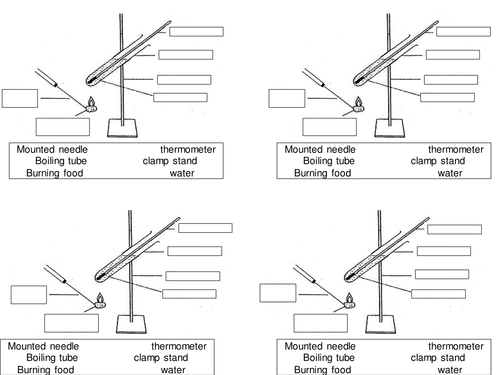 Mounted needle thermometer
Boiling tube clamp stand
Burning food water

Mounted needle thermometer
Boiling tube clamp stand
Burning food water

Mounted needle thermometer
Boiling tube clamp stand
Burning food water

Mounted needle thermometer
Boiling tube clamp stand
Burning food water