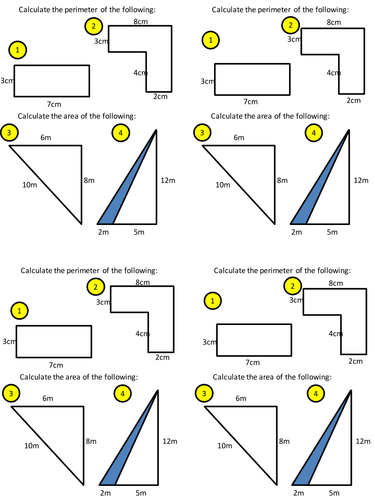 Calculate the perimeter of the following:

1

3cm

7cm

2

8cm

3cm

4cm

2cm

Calculate the area of the following:

3

6m

10m

8m

4

12m

2m

5m

Calculate the perimeter of the following:

1

3cm

7cm

2

8cm

3cm

4cm

2cm

Calculate the area of the following:

3

6m

10m

8m

4

12m

2m

5m

Calculate the perimeter of the following:

1

3cm

7cm

2

8cm

3cm

4cm

2cm

Calculate the area of the following:

3

6m

10m

8m

4

12m

2m

5m

Calculate the perimeter of the following:

1

3cm

7cm

2

8cm

3cm

4cm

2cm

Calculate the area of the following:

3

6m

10m

8m

4

12m

2m

5m