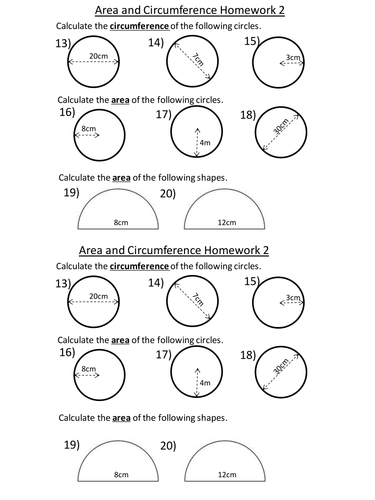 Area and Circumference Homework 2

Calculate the **circumference** of the following circles.

13) 20cm

14) 7cm

15) 3cm

Calculate the **area** of the following circles.

16) 8cm

17) 4m

18) 30cm

Calculate the **area** of the following shapes.

19) 8cm

20) 12cm

Area and Circumference Homework 2

Calculate the **circumference** of the following circles.

13) 20cm

14) 7cm

15) 3cm

Calculate the **area** of the following circles.

16) 8cm

17) 4m

18) 30cm

Calculate the **area** of the following shapes.

19) 8cm

20) 12cm