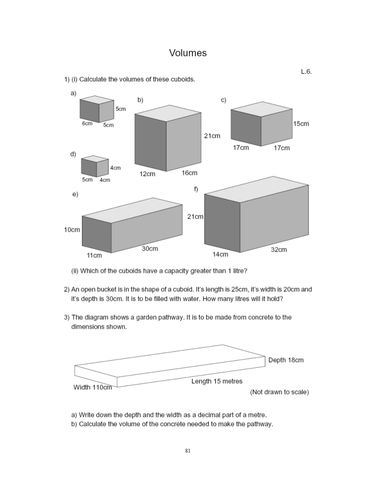 Volumes

L.6.

1) (i) Calculate the volumes of these cuboids.

a)
5cm
6cm
5cm

b)
21cm
12cm
16cm

c)
15cm
17cm
17cm

d)
4cm
5cm
4cm

e)
10cm
11cm
30cm

f)
21cm
14cm
32cm

(ii) Which of the cuboids have a capacity greater than 1 litre?

2) An open bucket is in the shape of a cuboid. It's length is 25cm, it's width is 20cm and it's depth is 30cm. It is to be filled with water. How many litres will it hold?

3) The diagram shows a garden pathway. It is to be made from concrete to the dimensions shown.

Depth 18cm
Length 15 metres
Width 110cm
(Not drawn to scale)

a) Write down the depth and the width as a decimal part of a metre.
b) Calculate the volume of the concrete needed to make the pathway.

81