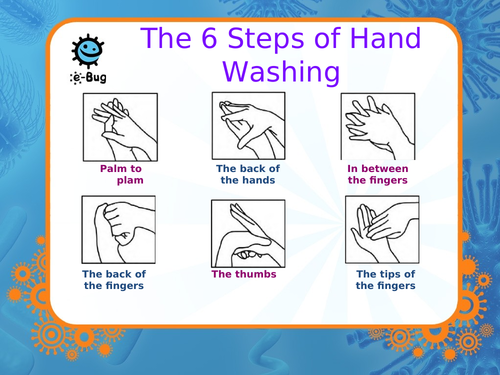 e-Bug

The 6 Steps of Hand Washing

Palm to plam

The back of the hands

In between the fingers

The back of the fingers

The thumbs

The tips of the fingers