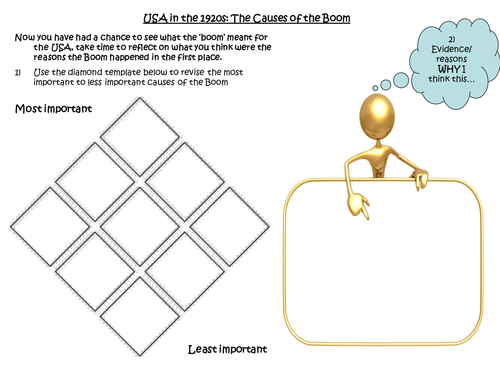 USA in the 1920s: The Causes of the Boom

Now you have had a chance to see what the 'boom' meant for the USA, take time to reflect on what you think were the reasons the Boom happened in the first place.

1) Use the diamond template below to revise the most important to less important causes of the Boom

2) Evidence/ reasons WHY I think this...

Most important

Least important