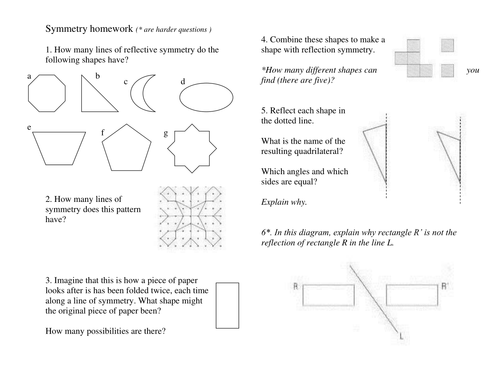 Symmetry homework (* are harder questions )

1. How many lines of reflective symmetry do the following shapes have?

a b c d

e f g

2. How many lines of symmetry does this pattern have?

3. Imagine that this is how a piece of paper looks after is has been folded twice, each time along a line of symmetry. What shape might the original piece of paper been?

How many possibilities are there?

4. Combine these shapes to make a shape with reflection symmetry.

*How many different shapes can you find (there are five)?

5. Reflect each shape in the dotted line.

What is the name of the resulting quadrilateral?

Which angles and which sides are equal?

Explain why.

6*. In this diagram, explain why rectangle R' is not the reflection of rectangle R in the line L.

R R' L