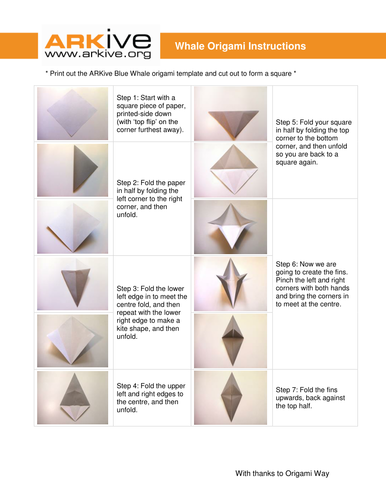 ARKive
www.arkive.org

Whale Origami Instructions

* Print out the ARKive Blue Whale origami template and cut out to form a square *

Step 1: Start with a square piece of paper, printed-side down (with 'top flip' on the corner furthest away).

Step 2: Fold the paper in half by folding the left corner to the right corner, and then unfold.

Step 3: Fold the lower left edge in to meet the centre fold, and then repeat with the lower right edge to make a kite shape, and then unfold.

Step 4: Fold the upper left and right edges to the centre, and then unfold.

Step 5: Fold your square in half by folding the top corner to the bottom corner, and then unfold so you are back to a square again.

Step 6: Now we are going to create the fins. Pinch the left and right corners with both hands and bring the corners in to meet at the centre.

Step 7: Fold the fins upwards, back against the top half.

With thanks to Origami Way