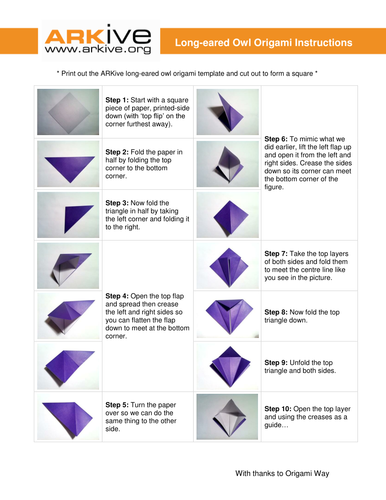 ARKive
www.arkive.org

Long-eared Owl Origami Instructions

* Print out the ARKive long-eared owl origami template and cut out to form a square *

**Step 1:** Start with a square piece of paper, printed-side down (with 'top flip' on the corner furthest away).

**Step 2:** Fold the paper in half by folding the top corner to the bottom corner.

**Step 3:** Now fold the triangle in half by taking the left corner and folding it to the right.

**Step 4:** Open the top flap and spread then crease the left and right sides so you can flatten the flap down to meet at the bottom corner.

**Step 5:** Turn the paper over so we can do the same thing to the other side.

**Step 6:** To mimic what we did earlier, lift the left flap up and open it from the left and right sides. Crease the sides down so its corner can meet the bottom corner of the figure.

**Step 7:** Take the top layers of both sides and fold them to meet the centre line like you see in the picture.

**Step 8:** Now fold the top triangle down.

**Step 9:** Unfold the top triangle and both sides.

**Step 10:** Open the top layer and using the creases as a guide…

With thanks to Origami Way