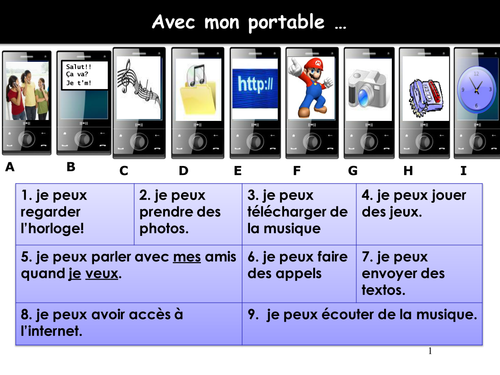 Avec mon portable …

Salut!!
Ça va?
Je t'm!

http://

A B C D E F G H I

| 1. je peux regarder l'horloge! | 2. je peux prendre des photos. | 3. je peux télécharger de la musique | 4. je peux jouer des jeux. |
|---|---|---|---|
| 5. je peux parler avec mes amis quand je veux. | | 6. je peux faire des appels | 7. je peux envoyer des textos. |
| 8. je peux avoir accès à l'internet. | | 9. je peux écouter de la musique. | |

1