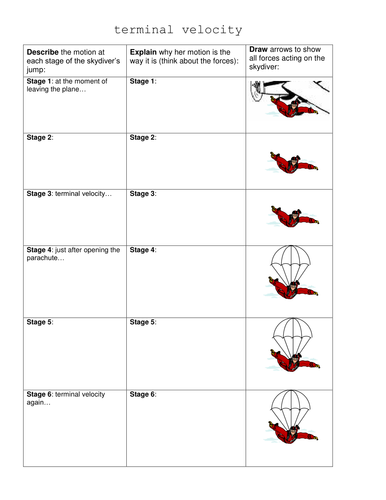 terminal velocity

| Describe the motion at each stage of the skydiver's jump: | Explain why her motion is the way it is (think about the forces): | Draw arrows to show all forces acting on the skydiver: |
|---|---|---|
| Stage 1: at the moment of leaving the plane… | Stage 1: | |
| Stage 2: | Stage 2: | |
| Stage 3: terminal velocity… | Stage 3: | |
| Stage 4: just after opening the parachute… | Stage 4: | |
| Stage 5: | Stage 5: | |
| Stage 6: terminal velocity again… | Stage 6: | |