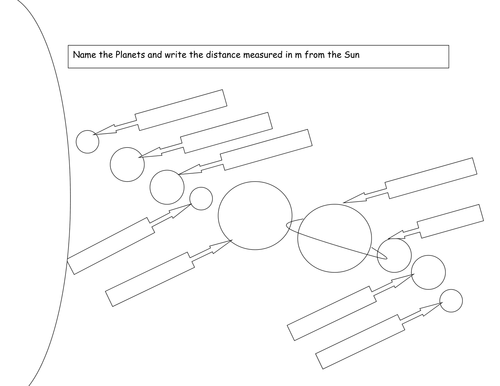 Name the Planets and write the distance measured in m from the Sun