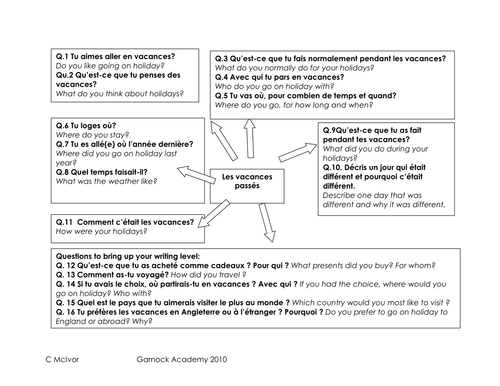 Q.1 Tu aimes aller en vacances?
Do you like going on holiday?
Qu.2 Qu'est-ce que tu penses des vacances?
What do you think about holidays?

Q.3 Qu'est-ce que tu fais normalement pendant les vacances?
What do you normally do for your holidays?
Q.4 Avec qui tu pars en vacances?
Who do you go on holiday with?
Q.5 Tu vas où, pour combien de temps et quand?
Where do you go, for how long and when?

Q.6 Tu loges où?
Where do you stay?
Q.7 Tu es allé(e) où l'année dernière?
Where did you go on holiday last year?
Q.8 Quel temps faisait-il?
What was the weather like?

Les vacances passés

Q.9Qu'est-ce que tu as fait pendant tes vacances?
What did you do during your holidays?
Q.10. Décris un jour qui était différent et pourquoi c'était différent.
Describe one day that was different and why it was different.

Q.11 Comment c'était les vacances?
How were your holidays?

Questions to bring up your writing level:
Q. 12 Qu'est-ce que tu as acheté comme cadeaux ? Pour qui ? What presents did you buy? For whom?
Q. 13 Comment as-tu voyagé? How did you travel ?
Q. 14 Si tu avais le choix, où partirais-tu en vacances ? Avec qui ? If you had the choice, where would you go on holiday? Who with?
Q. 15 Quel est le pays que tu aimerais visiter le plus au monde ? Which country would you most like to visit ?
Q. 16 Tu préfères les vacances en Angleterre ou à l'étranger ? Pourquoi ? Do you prefer to go on holiday to England or abroad? Why?

C McIvor Garnock Academy 2010