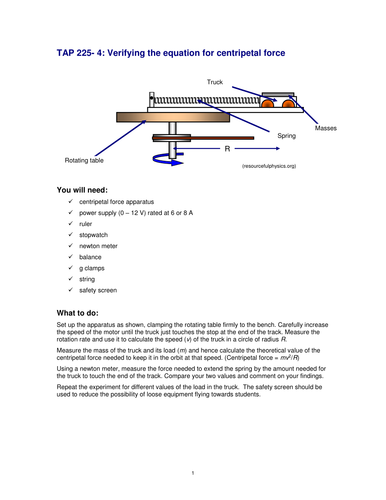 TAP 225- 4: Verifying the equation for centripetal force

Truck

Masses

Spring

R

Rotating table

(resourcefulphysics.org)

You will need:

✓ centripetal force apparatus
✓ power supply (0 – 12 V) rated at 6 or 8 A
✓ ruler
✓ stopwatch
✓ newton meter
✓ balance
✓ g clamps
✓ string
✓ safety screen

What to do:

Set up the apparatus as shown, clamping the rotating table firmly to the bench. Carefully increase the speed of the motor until the truck just touches the stop at the end of the track. Measure the rotation rate and use it to calculate the speed ($v$) of the truck in a circle of radius $R$.

Measure the mass of the truck and its load ($m$) and hence calculate the theoretical value of the centripetal force needed to keep it in the orbit at that speed. (Centripetal force = $mv^2/R$)

Using a newton meter, measure the force needed to extend the spring by the amount needed for the truck to touch the end of the track. Compare your two values and comment on your findings.

Repeat the experiment for different values of the load in the truck. The safety screen should be used to reduce the possibility of loose equipment flying towards students.

1