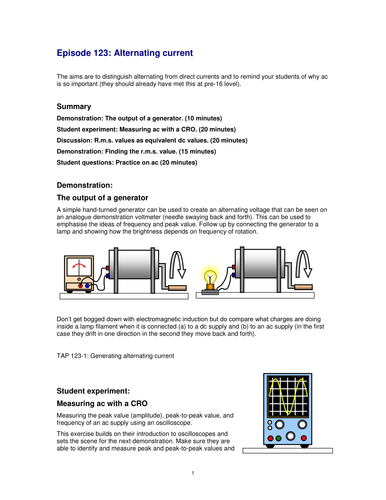 Episode 123: Alternating current

The aims are to distinguish alternating from direct currents and to remind your students of why ac is so important (they should already have met this at pre-16 level).

Summary

Demonstration: The output of a generator. (10 minutes)

Student experiment: Measuring ac with a CRO. (20 minutes)

Discussion: R.m.s. values as equivalent dc values. (20 minutes)

Demonstration: Finding the r.m.s. value. (15 minutes)

Student questions: Practice on ac (20 minutes)

Demonstration:

The output of a generator

A simple hand-turned generator can be used to create an alternating voltage that can be seen on an analogue demonstration voltmeter (needle swaying back and forth). This can be used to emphasise the ideas of frequency and peak value. Follow up by connecting the generator to a lamp and showing how the brightness depends on frequency of rotation.

Don't get bogged down with electromagnetic induction but do compare what charges are doing inside a lamp filament when it is connected (a) to a dc supply and (b) to an ac supply (in the first case they drift in one direction in the second they move back and forth).

TAP 123-1: Generating alternating current

Student experiment:

Measuring ac with a CRO

Measuring the peak value (amplitude), peak-to-peak value, and frequency of an ac supply using an oscilloscope.

This exercise builds on their introduction to oscilloscopes and sets the scene for the next demonstration. Make sure they are able to identify and measure peak and peak-to-peak values and

1