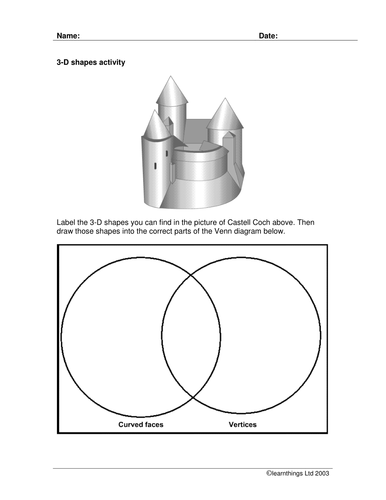 Name: Date:

3-D shapes activity

Label the 3-D shapes you can find in the picture of Castell Coch above. Then draw those shapes into the correct parts of the Venn diagram below.

Curved faces

Vertices

©learnthings Ltd 2003