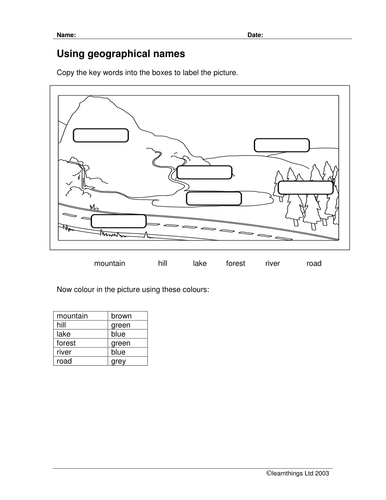 Name: Date:

Using geographical names

Copy the key words into the boxes to label the picture.

mountain hill lake forest river road

Now colour in the picture using these colours:

| mountain | brown |
|---|---|
| hill | green |
| lake | blue |
| forest | green |
| river | blue |
| road | grey |

©learnthings Ltd 2003