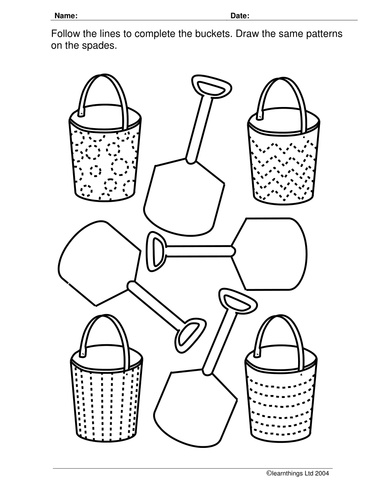 Name: Date:

Follow the lines to complete the buckets. Draw the same patterns on the spades.

©learnthings Ltd 2004