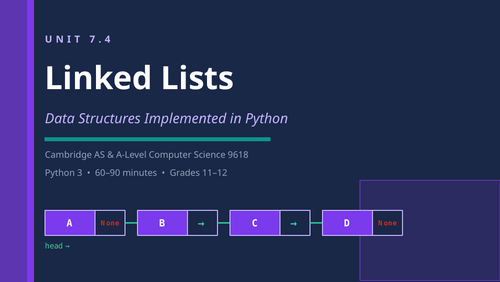 UNIT 7.4

Linked Lists

Data Structures Implemented in Python

Cambridge AS & A-Level Computer Science 9618

Python 3 • 60–90 minutes • Grades 11–12

A None B → C → D None

head →