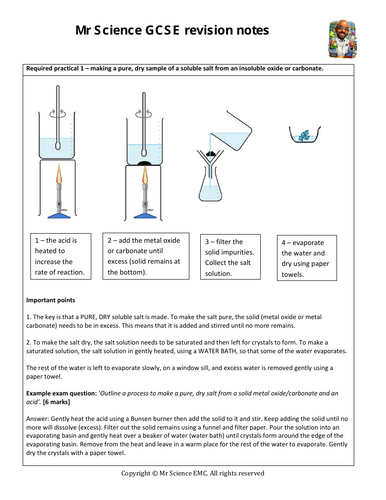 Mr Science GCSE revision notes

Required practical 1 – making a pure, dry sample of a soluble salt from an insoluble oxide or carbonate.

1 – the acid is heated to increase the rate of reaction.

2 – add the metal oxide or carbonate until excess (solid remains at the bottom).

3 – filter the solid impurities. Collect the salt solution.

4 – evaporate the water and dry using paper towels.

Important points

1. The key is that a PURE, DRY soluble salt is made. To make the salt pure, the solid (metal oxide or metal carbonate) needs to be in excess. This means that it is added and stirred until no more remains.

2. To make the salt dry, the salt solution needs to be saturated and then left for crystals to form. To make a saturated solution, the salt solution in gently heated, using a WATER BATH, so that some of the water evaporates.

The rest of the water is left to evaporate slowly, on a window sill, and excess water is removed gently using a paper towel.

Example exam question: 'Outline a process to make a pure, dry salt from a solid metal oxide/carbonate and an acid'. [6 marks]

Answer: Gently heat the acid using a Bunsen burner then add the solid to it and stir. Keep adding the solid until no more will dissolve (excess). Filter out the solid remains using a funnel and filter paper. Pour the solution into an evaporating basin and gently heat over a beaker of water (water bath) until crystals form around the edge of the evaporating basin. Remove from the heat and leave in a warm place for the rest of the water to evaporate. Gently dry the crystals with a paper towel.

Copyright © Mr Science EMC. All rights reserved