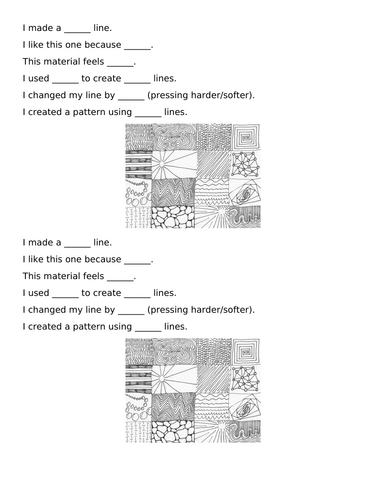 I made a ______ line.

I like this one because ______.

This material feels ______.

I used ______ to create ______ lines.

I changed my line by ______ (pressing harder/softer).

I created a pattern using ______ lines.

I made a ______ line.

I like this one because ______.

This material feels ______.

I used ______ to create ______ lines.

I changed my line by ______ (pressing harder/softer).

I created a pattern using ______ lines.