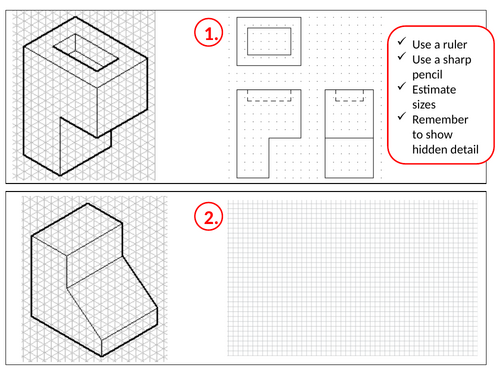 1.

✓ Use a ruler
✓ Use a sharp pencil
✓ Estimate sizes
✓ Remember to show hidden detail

2.