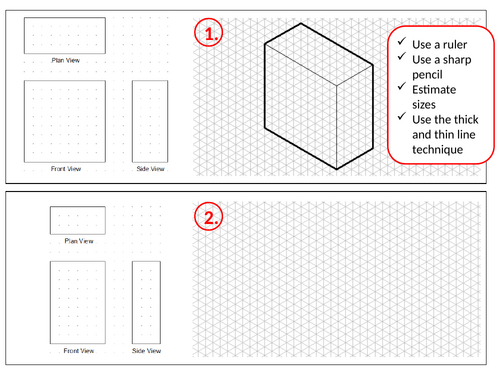 Plan View

Front View

Side View

1.

✓ Use a ruler
✓ Use a sharp pencil
✓ Estimate sizes
✓ Use the thick and thin line technique

Plan View

Front View

Side View

2.