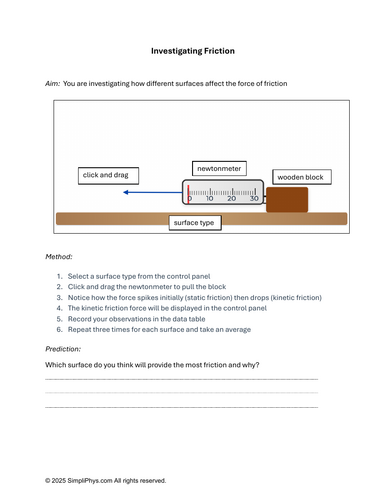 Investigating Friction

Aim: You are investigating how different surfaces affect the force of friction

click and drag

newtonmeter

wooden block

0 10 20 30

surface type

Method:

1. Select a surface type from the control panel
2. Click and drag the newtonmeter to pull the block
3. Notice how the force spikes initially (static friction) then drops (kinetic friction)
4. The kinetic friction force will be displayed in the control panel
5. Record your observations in the data table
6. Repeat three times for each surface and take an average

Prediction:

Which surface do you think will provide the most friction and why?

© 2025 SimpliPhys.com All rights reserved.