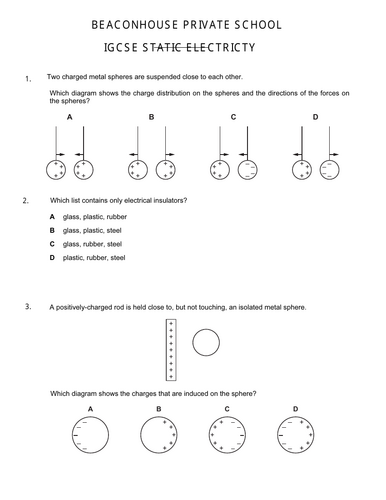 BEACONHOUSE PRIVATE SCHOOL

IGCSE STATIC ELECTRICTY

1. Two charged metal spheres are suspended close to each other.

Which diagram shows the charge distribution on the spheres and the directions of the forces on the spheres?

A B C D

2. Which list contains only electrical insulators?

A glass, plastic, rubber

B glass, plastic, steel

C glass, rubber, steel

D plastic, rubber, steel

3. A positively-charged rod is held close to, but not touching, an isolated metal sphere.

Which diagram shows the charges that are induced on the sphere?

A B C D