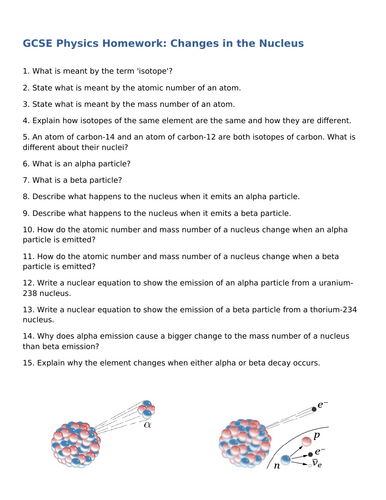 GCSE Physics Homework: Changes in the Nucleus

1. What is meant by the term 'isotope'?

2. State what is meant by the atomic number of an atom.

3. State what is meant by the mass number of an atom.

4. Explain how isotopes of the same element are the same and how they are different.

5. An atom of carbon-14 and an atom of carbon-12 are both isotopes of carbon. What is different about their nuclei?

6. What is an alpha particle?

7. What is a beta particle?

8. Describe what happens to the nucleus when it emits an alpha particle.

9. Describe what happens to the nucleus when it emits a beta particle.

10. How do the atomic number and mass number of a nucleus change when an alpha particle is emitted?

11. How do the atomic number and mass number of a nucleus change when a beta particle is emitted?

12. Write a nuclear equation to show the emission of an alpha particle from a uranium-238 nucleus.

13. Write a nuclear equation to show the emission of a beta particle from a thorium-234 nucleus.

14. Why does alpha emission cause a bigger change to the mass number of a nucleus than beta emission?

15. Explain why the element changes when either alpha or beta decay occurs.

$\alpha$

$e^-$

$p$

$e^-$

$n$

$\bar{\nu}_e$