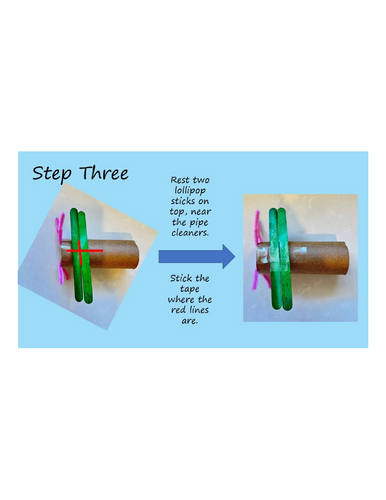 Step Three

Rest two lollipop sticks on top, near the pipe cleaners.

Stick the tape where the red lines are.