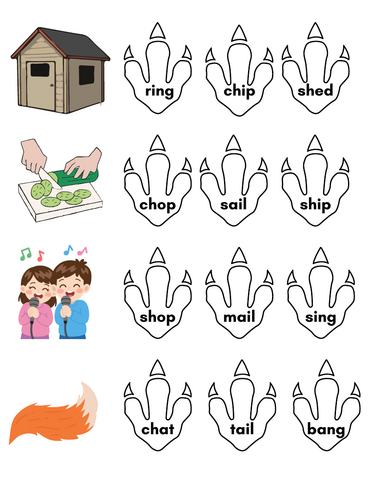 ring chip shed

chop sail ship

shop mail sing

chat tail bang