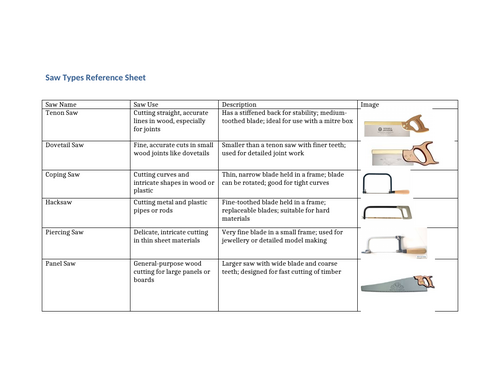 Saw Types Reference Sheet

| Saw Name | Saw Use | Description | Image |
|---|---|---|---|
| Tenon Saw | Cutting straight, accurate lines in wood, especially for joints | Has a stiffened back for stability; medium-toothed blade; ideal for use with a mitre box | |
| Dovetail Saw | Fine, accurate cuts in small wood joints like dovetails | Smaller than a tenon saw with finer teeth; used for detailed joint work | |
| Coping Saw | Cutting curves and intricate shapes in wood or plastic | Thin, narrow blade held in a frame; blade can be rotated; good for tight curves | |
| Hacksaw | Cutting metal and plastic pipes or rods | Fine-toothed blade held in a frame; replaceable blades; suitable for hard materials | |
| Piercing Saw | Delicate, intricate cutting in thin sheet materials | Very fine blade in a small frame; used for jewellery or detailed model making | |
| Panel Saw | General-purpose wood cutting for large panels or boards | Larger saw with wide blade and coarse teeth; designed for fast cutting of timber | |